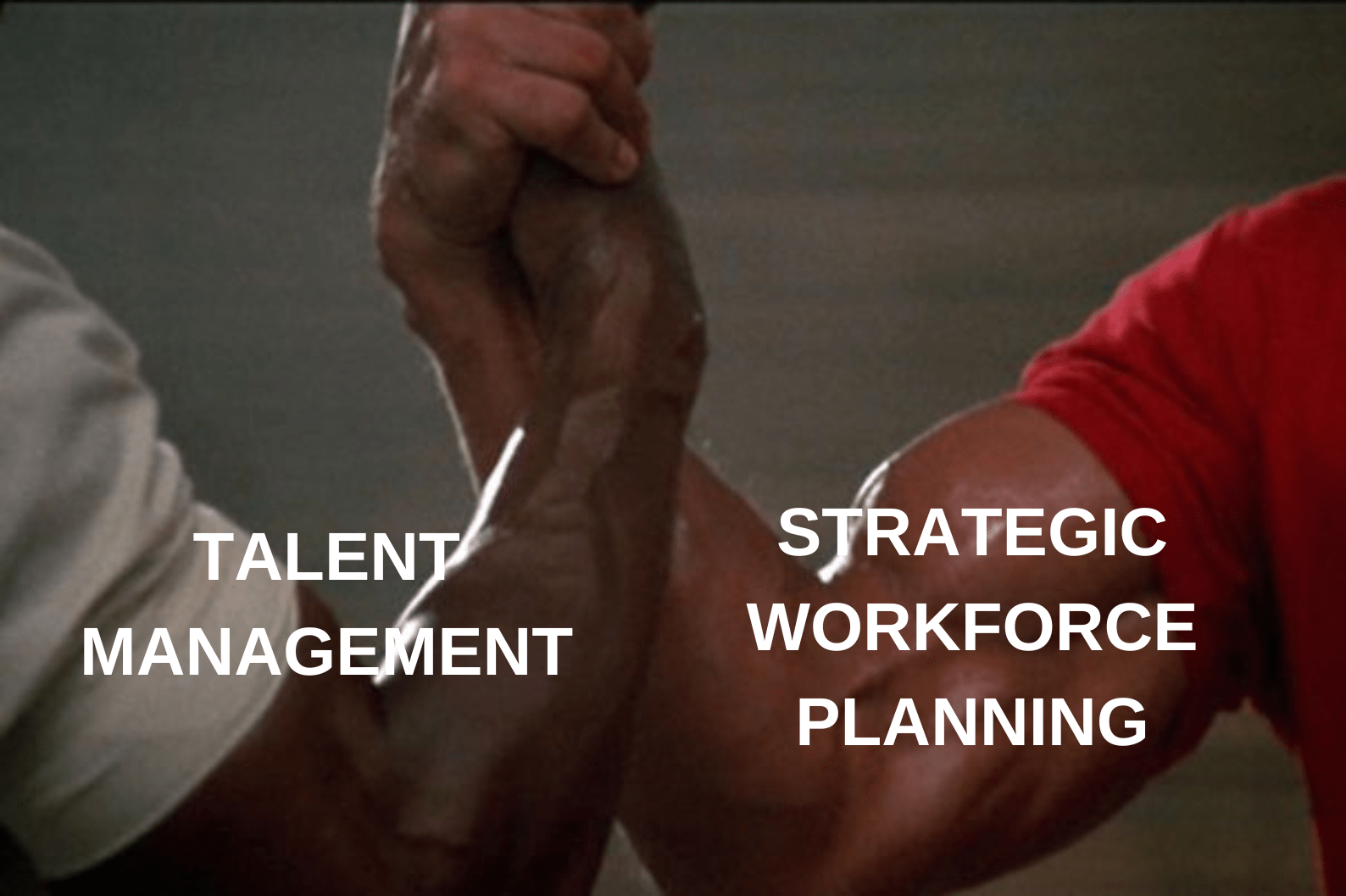 TALENT MANAGEMENT

STRATEGIC WORKFORCE PLANNING